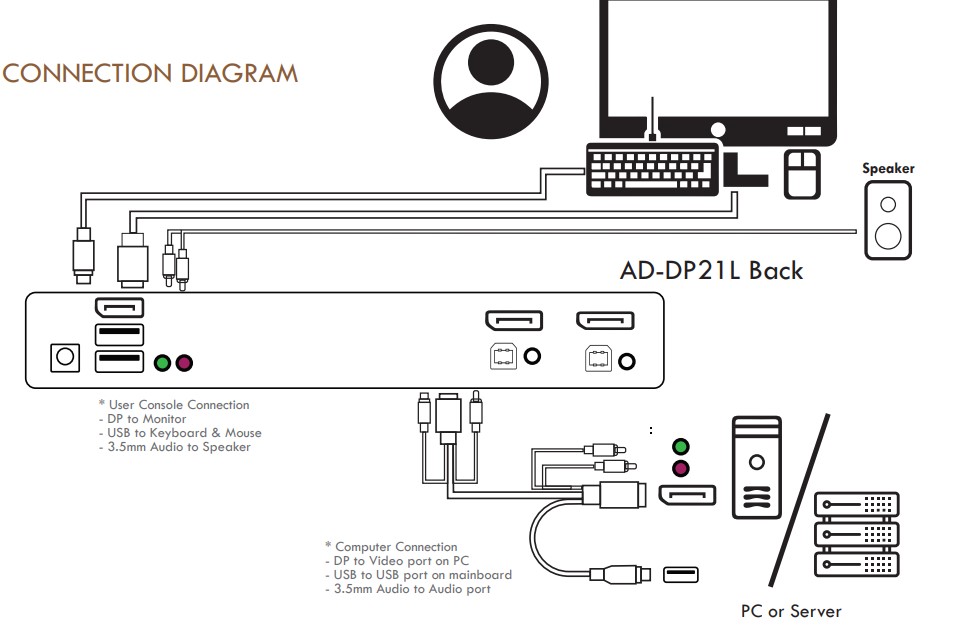 CONNECTION DIAGRAM

Speaker

AD-DP21L Back

* User Console Connection
- DP to Monitor
- USB to Keyboard & Mouse
- 3.5mm Audio to Speaker

* Computer Connection
- DP to Video port on PC
- USB to USB port on mainboard
- 3.5mm Audio to Audio port

PC or Server